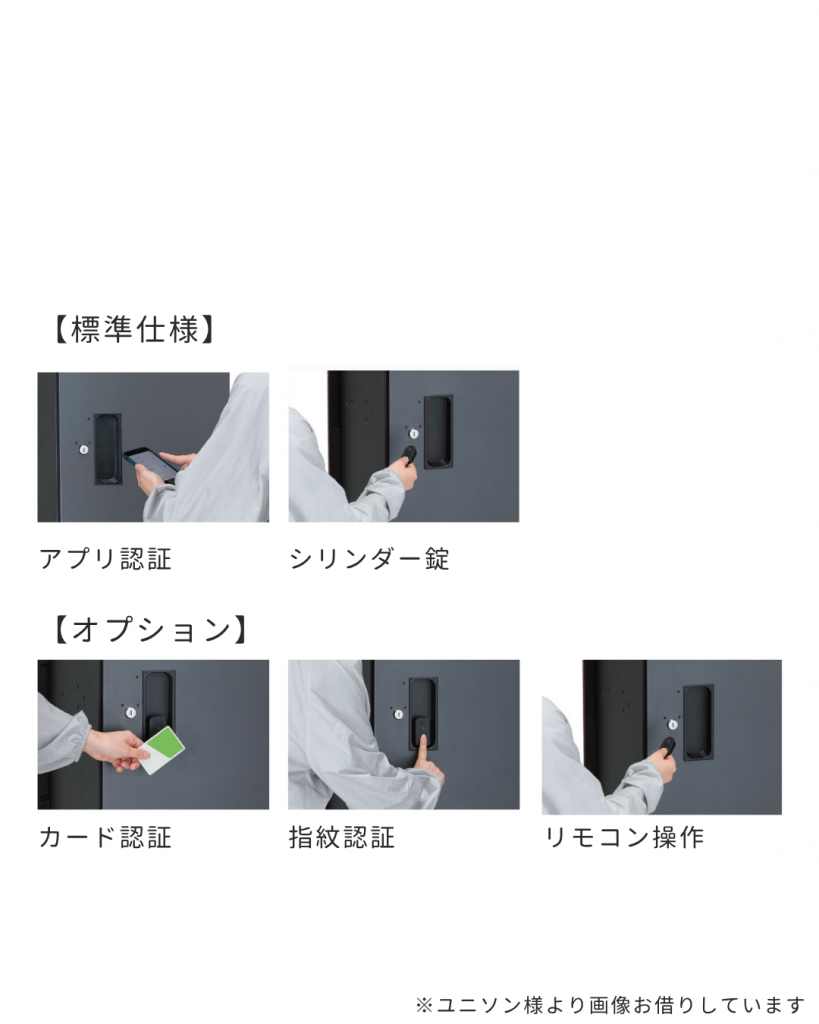 【標準仕様】

アプリ認証

シリンダー錠

【オプション】

カード認証

指紋認証

リモコン操作

※ユニソン様より画像お借りしています